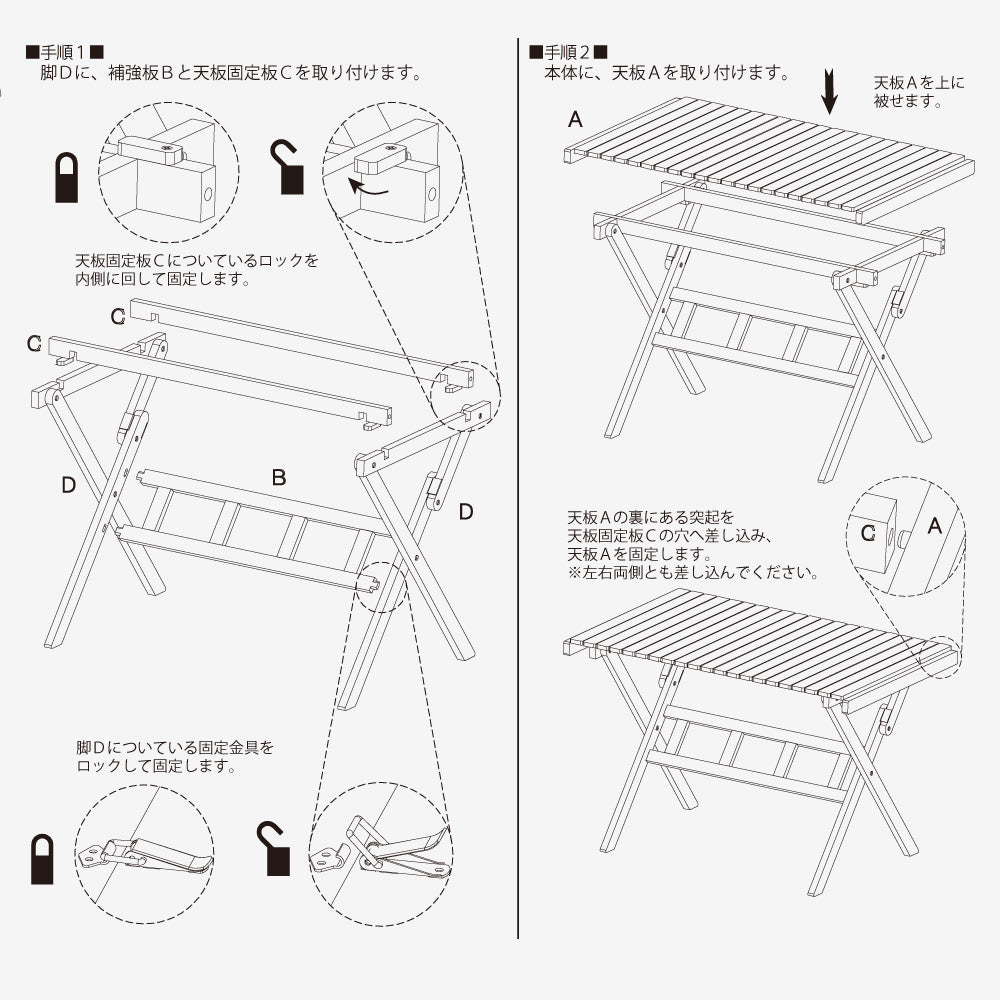 ■手順１■
脚Ｄに、補強板Ｂと天板固定板Ｃを取り付けます。

天板固定板Ｃについているロックを内側に回して固定します。

C
C
D
B
D

脚Ｄについている固定金具をロックして固定します。

■手順２■
本体に、天板Ａを取り付けます。

天板Ａを上に被せます。

A

天板Ａの裏にある突起を天板固定板Ｃの穴へ差し込み、天板Ａを固定します。
※左右両側とも差し込んでください。

C
A